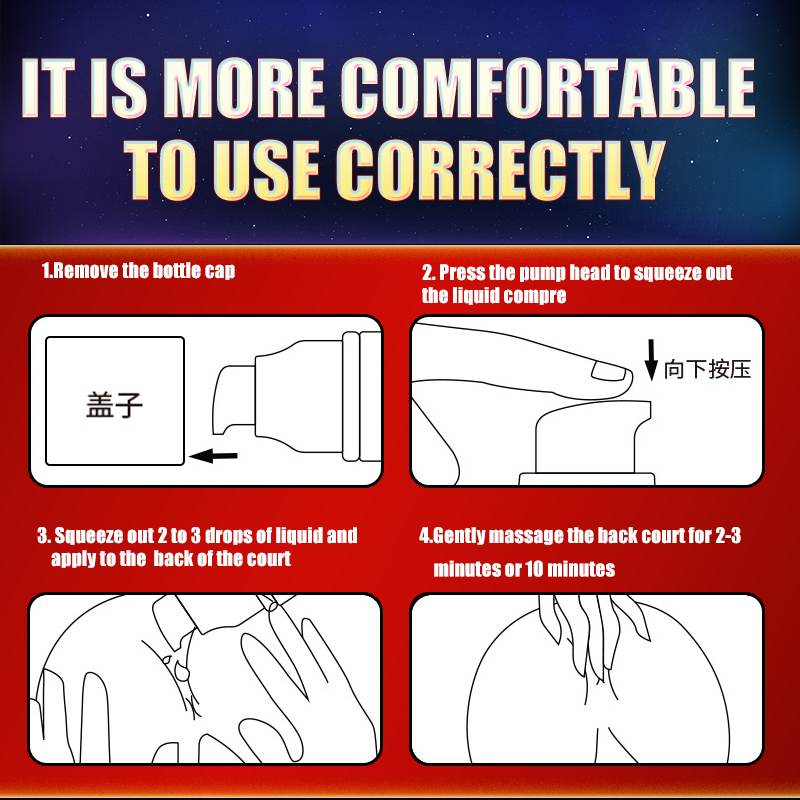 IT IS MORE COMFORTABLE TO USE CORRECTLY

1.Remove the bottle cap

盖子

2. Press the pump head to squeeze out the liquid compre

向下按压

3. Squeeze out 2 to 3 drops of liquid and apply to the back of the court

4.Gently massage the back court for 2-3 minutes or 10 minutes